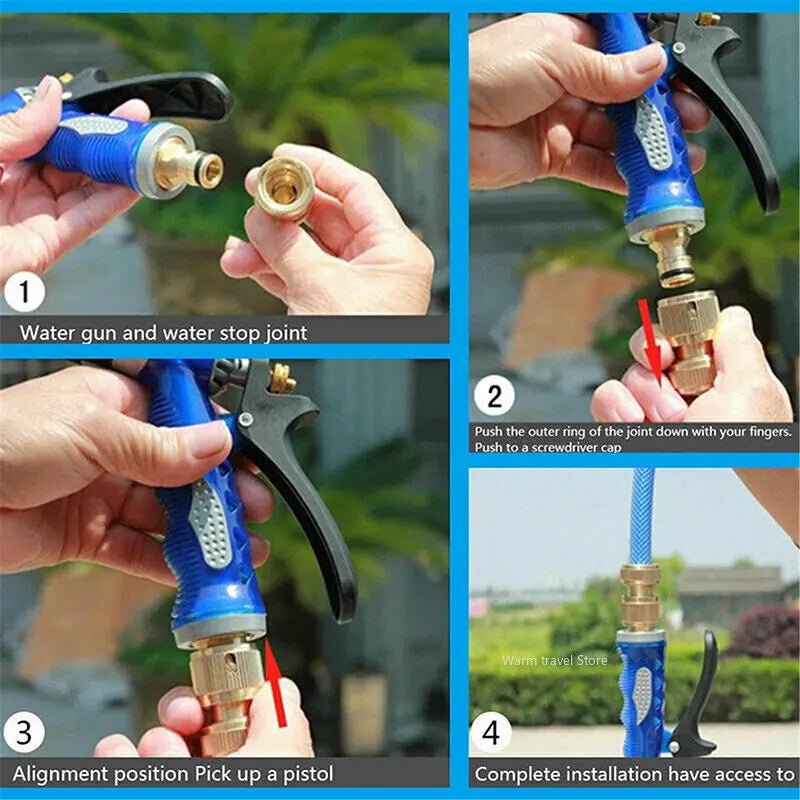 1
Water gun and water stop joint

2
Push the outer ring of the joint down with your fingers. Push to a screwdriver cap

3
Alignment position Pick up a pistol

Warm travel Store

4
Complete installation have access to